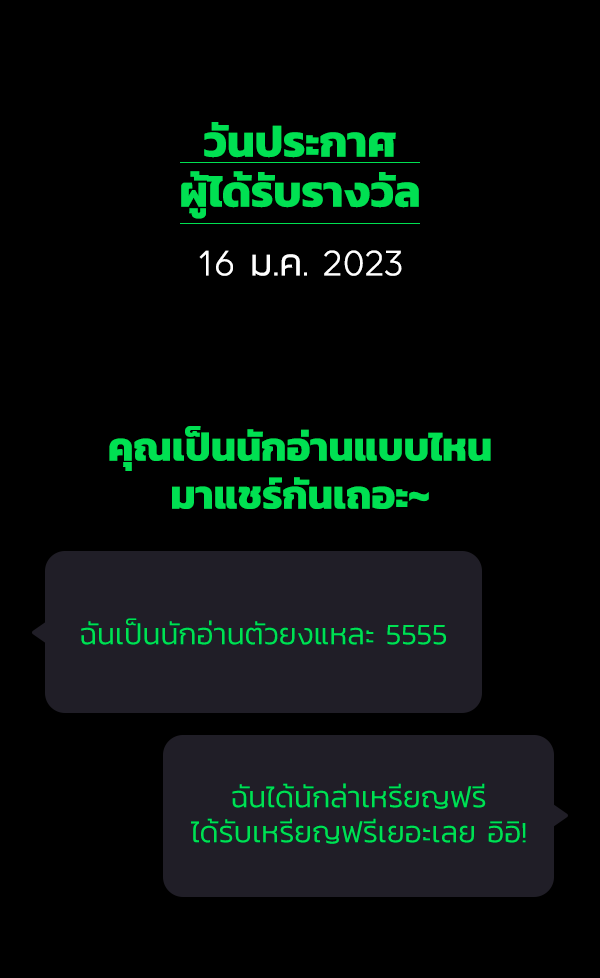 วันประกาศ
ผู้ได้รับรางวัล

16 ม.ค. 2023

คุณเป็นนักอ่านแบบไหน
มาแชร์กันเถอะ~

ฉันเป็นนักอ่านตัวยงแหละ 5555

ฉันได้นักล่าเหรียญฟรี
ได้รับเหรียญฟรีเยอะเลย อิอิ!